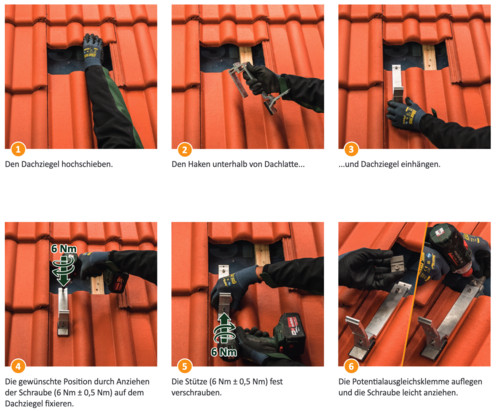 1
Den Dachziegel hochschieben.

2
Den Haken unterhalb von Dachlatte...

3
...und Dachziegel einhängen.

6 Nm

4
Die gewünschte Position durch Anziehen der Schraube (6 Nm ± 0,5 Nm) auf dem Dachziegel fixieren.

6 Nm

5
Die Stütze (6 Nm ± 0,5 Nm) fest verschrauben.

6
Die Potentialausgleichsklemme auflegen und die Schraube leicht anziehen.