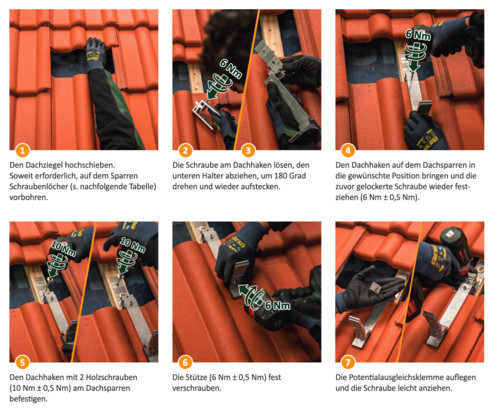 1

Den Dachziegel hochschieben. Soweit erforderlich, auf dem Sparren Schraubenlöcher (s. nachfolgende Tabelle) vorbohren.

6 Nm

2 3

Die Schraube am Dachhaken lösen, den unteren Halter abziehen, um 180 Grad drehen und wieder aufstecken.

6 Nm

4

Den Dachhaken auf dem Dachsparren in die gewünschte Position bringen und die zuvor gelockerte Schraube wieder festziehen (6 Nm ± 0,5 Nm).

10 Nm

10 Nm

5

Den Dachhaken mit 2 Holzschrauben (10 Nm ± 0,5 Nm) am Dachsparren befestigen.

6 Nm

6

Die Stütze (6 Nm ± 0,5 Nm) fest verschrauben.

7

Die Potentialausgleichsklemme auflegen und die Schraube leicht anziehen.